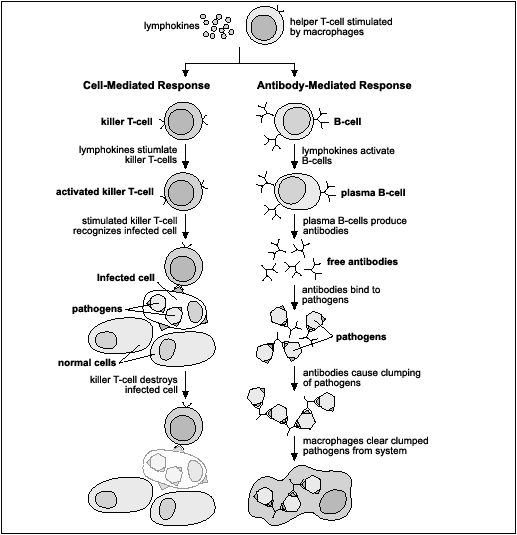 lymphokines

helper T-cell stimulated by macrophages

Cell-Mediated Response

killer T-cell

lymphokines stiumlate killer T-cells

activated killer T-cell

stimulated killer T-cell recognizes infected cell

Infected cell

pathogens

normal cells

killer T-cell destroys infected cell

Antibody-Mediated Response

B-cell

lymphokines activate B-cells

plasma B-cell

plasma B-cells produce antibodies

free antibodies

antibodies bind to pathogens

pathogens

antibodies cause clumping of pathogens

macrophages clear clumped pathogens from system